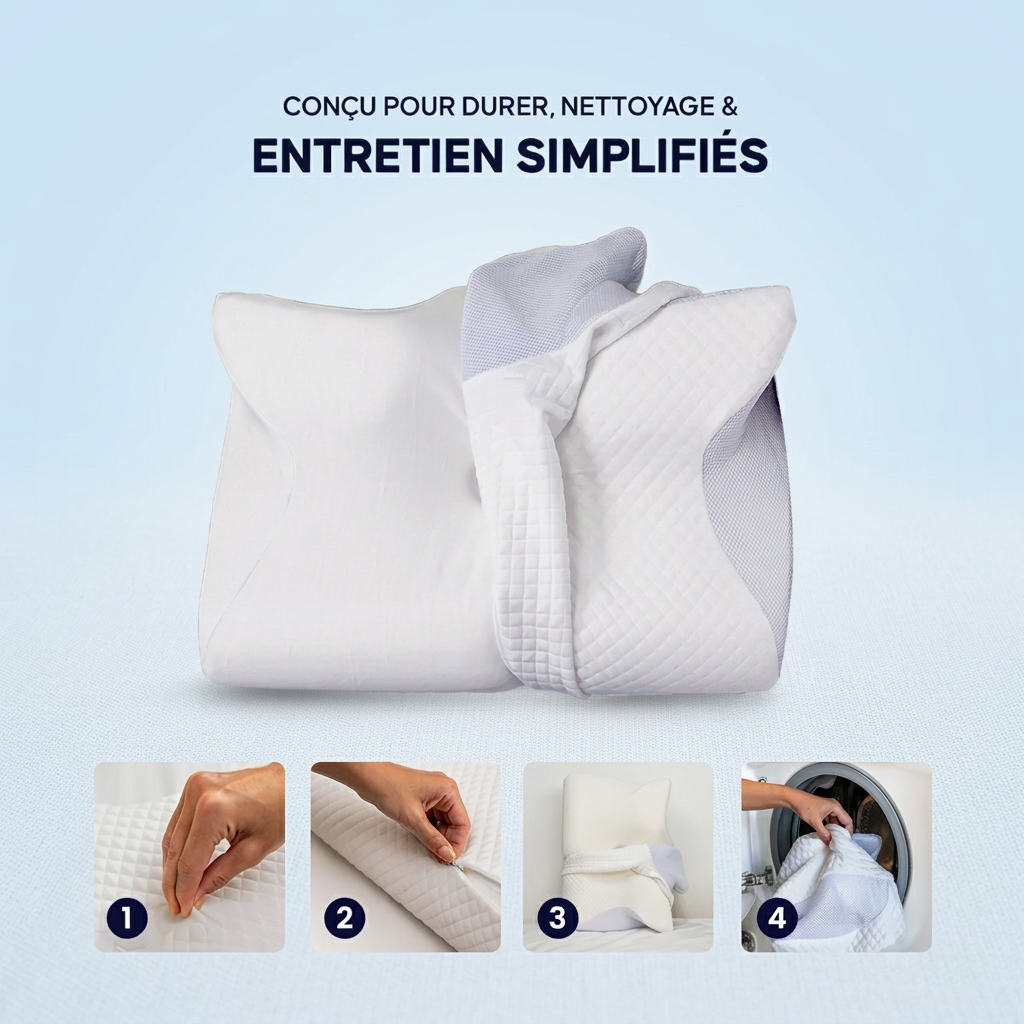 CONÇU POUR DURER, NETTOYAGE &
ENTRETIEN SIMPLIFIÉS

1

2

3

4